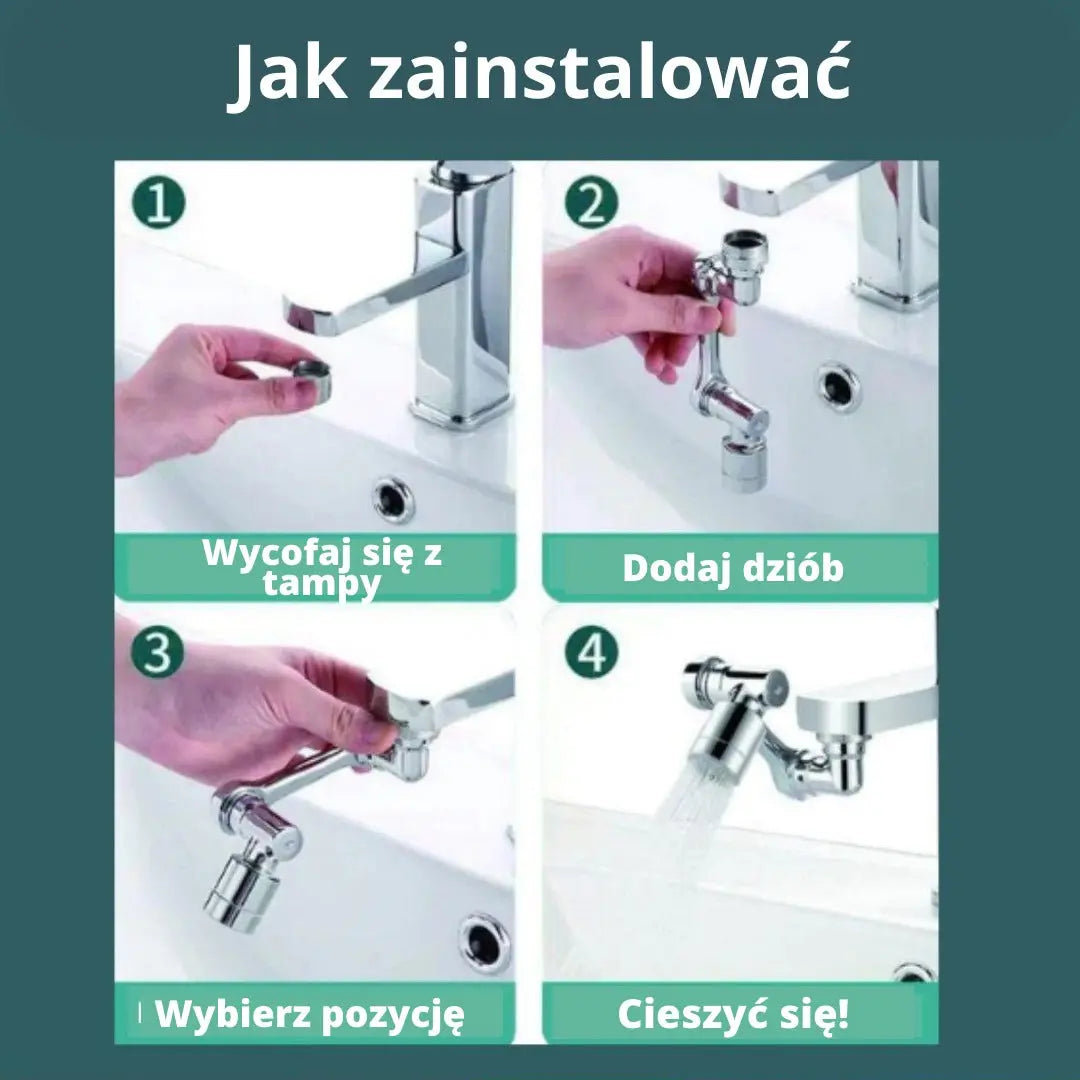 Jak zainstalować

1

Wycofaj się z tampy

2

Dodaj dziób

3

Wybierz pozycję

4

Cieszyć się!